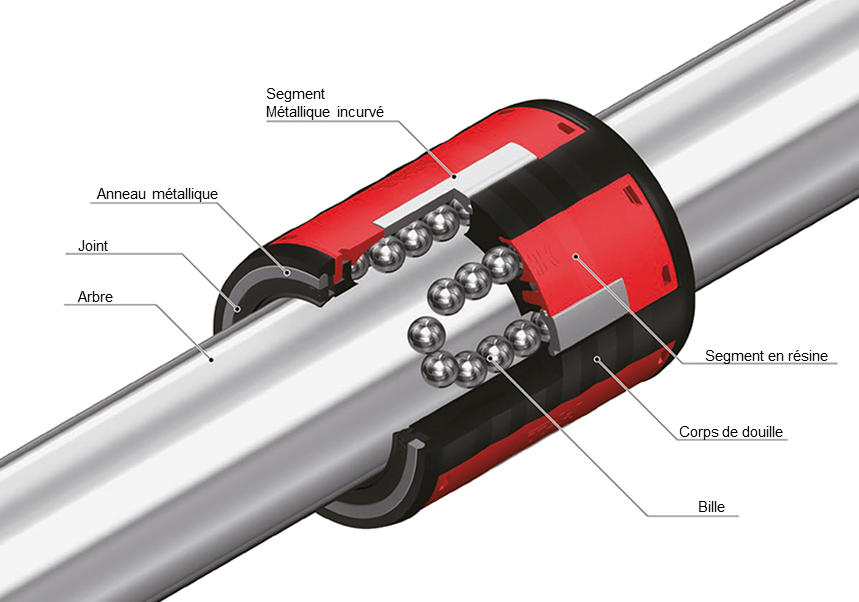 Segment
Métallique incurvé

Anneau métallique

Joint

Arbre

Segment en résine

Corps de douille

Bille